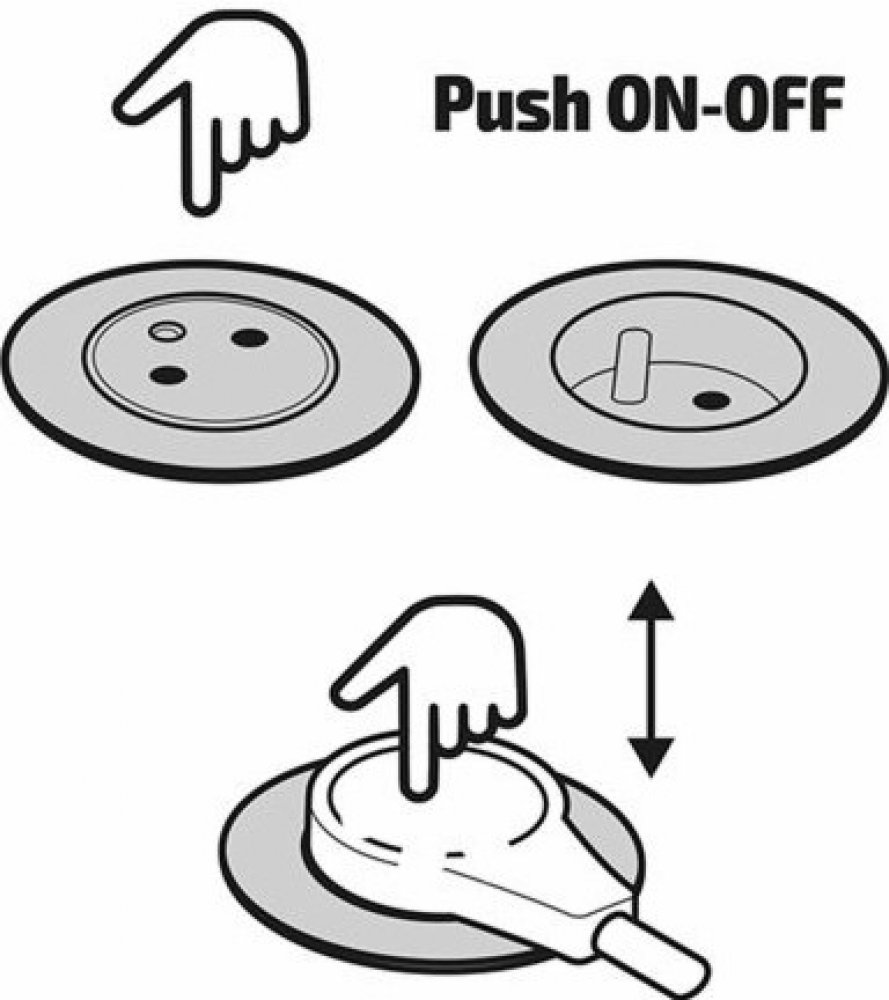 Push ON-OFF