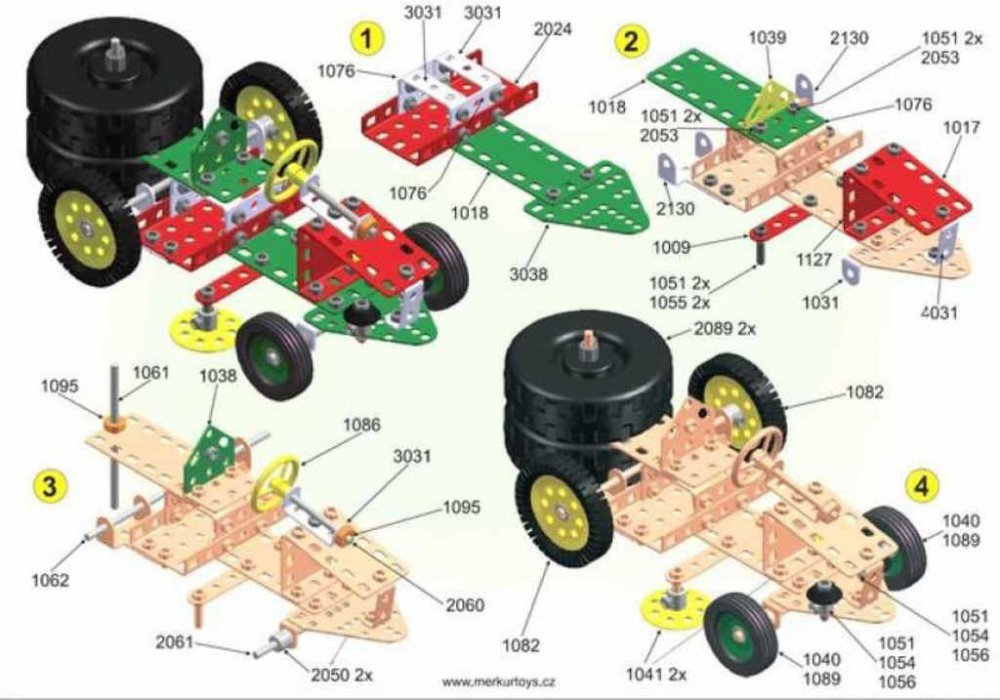 1
3031 3031
2024
1076
1076
1018
3038

2
1039
2130
1051 2x
2053
1018
1051 2x
2053
1076
1017
2130
1009
1127
1051 2x
1055 2x
1031
4031

3
1095
1061
1038
1086
3031
1095
1062
2060
2061
2050 2x

4
2089 2x
1082
1040
1089
1082
1051
1054
1056
1051
1054
1056
1041 2x
1040
1089

www.merkurtoys.cz