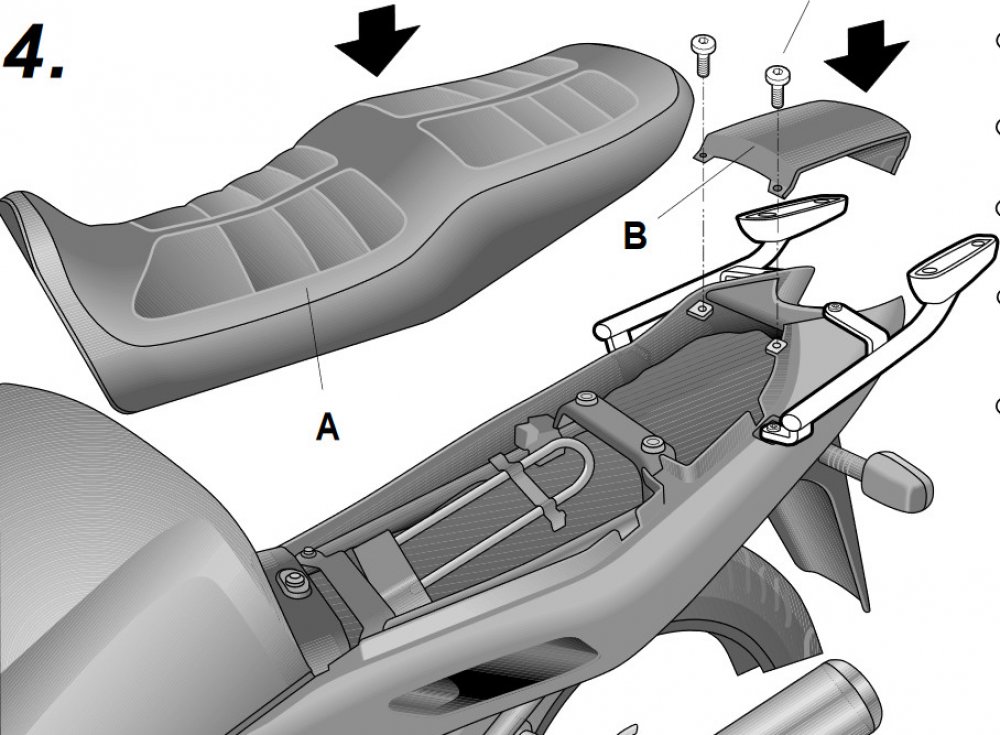 4.

B

A