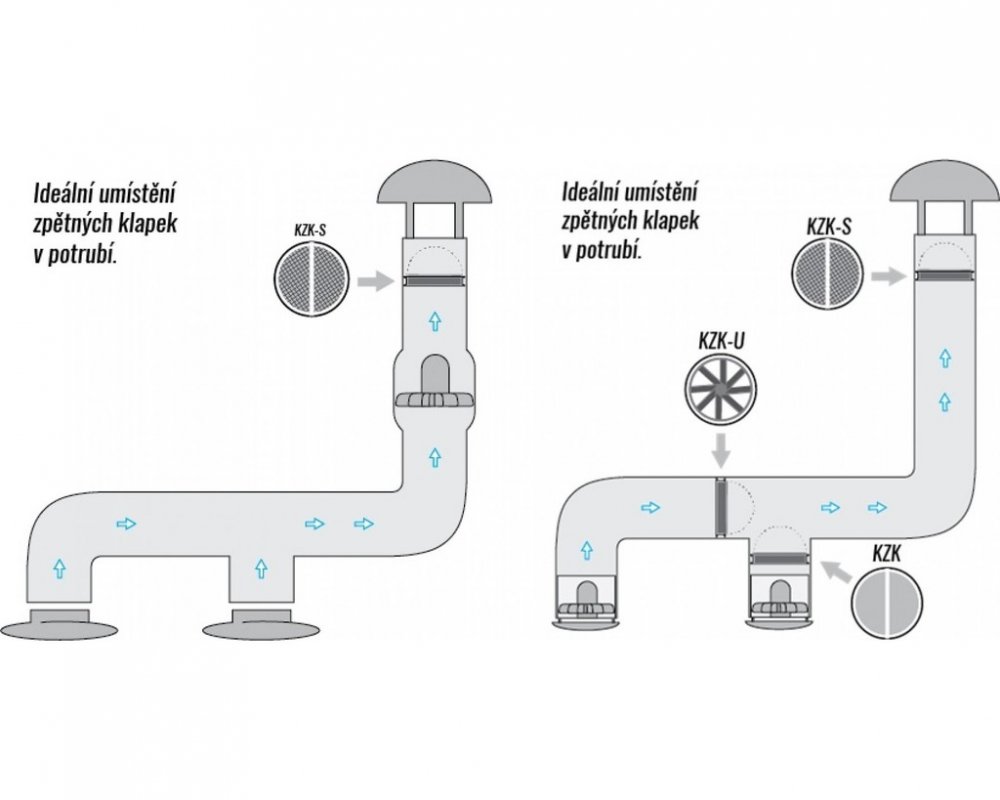 Ideální umístění zpětných klapek v potrubí.

KZK-S

Ideální umístění zpětných klapek v potrubí.

KZK-S

KZK-U

KZK