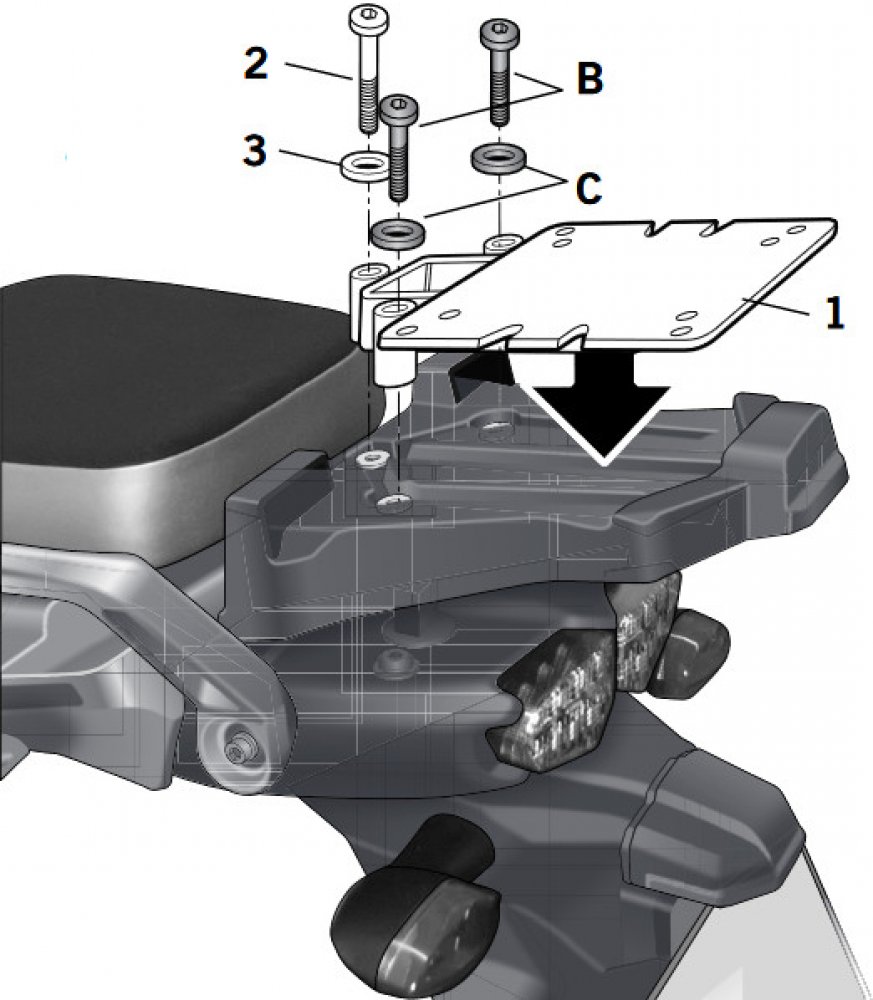 2
B
3
C
1