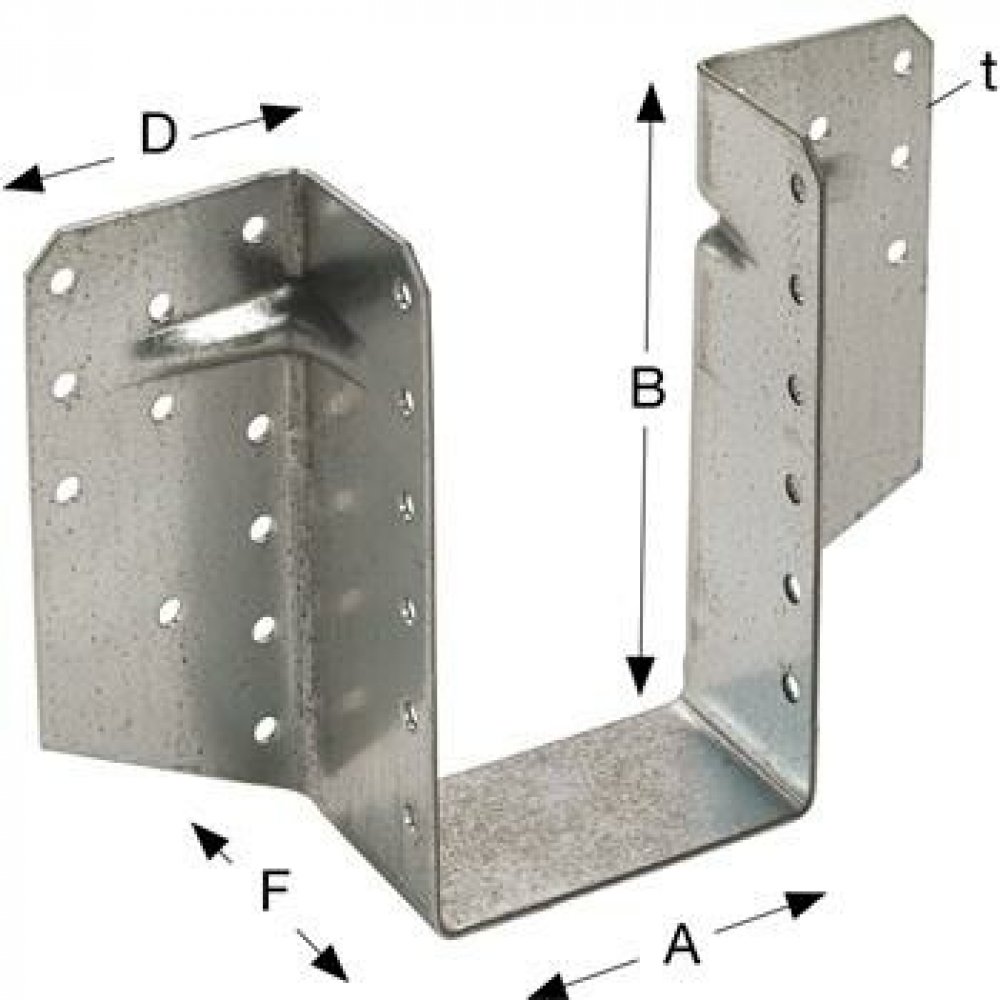 D
t
B
F
A