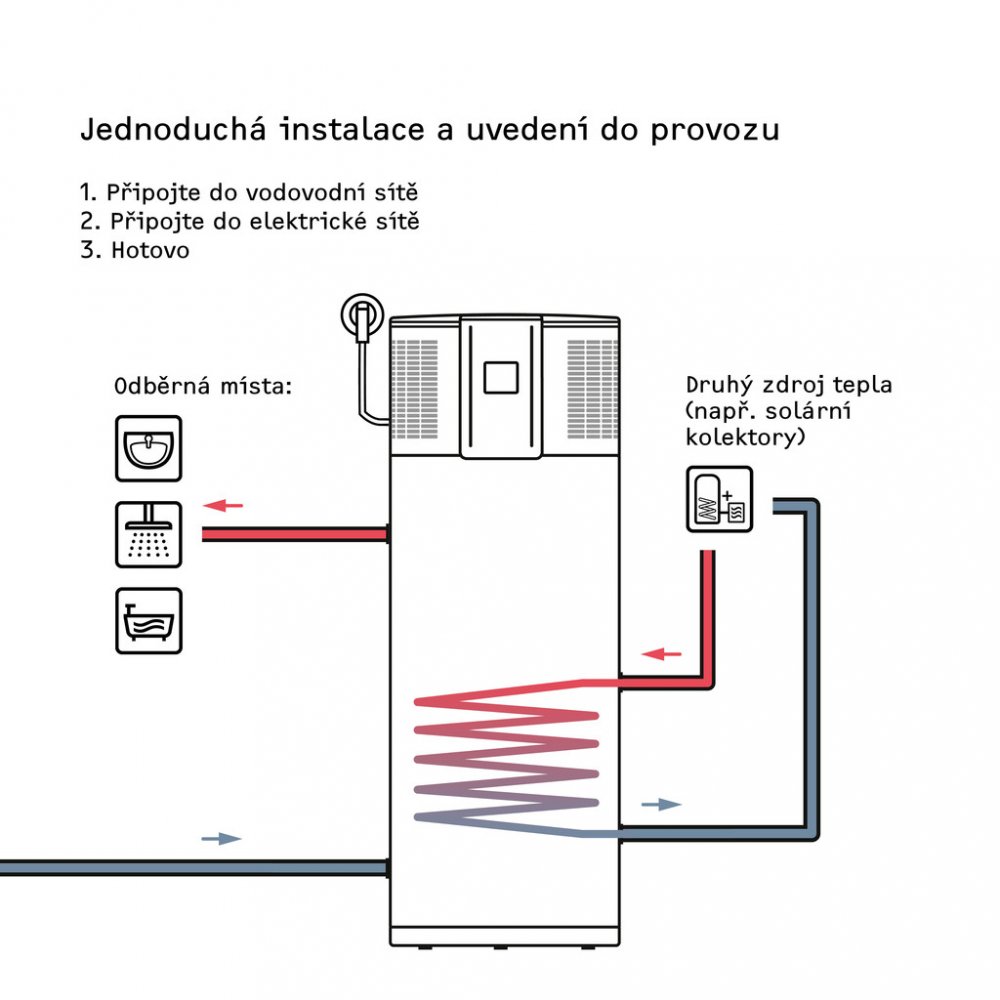 Jednoduchá instalace a uvedení do provozu

1. Připojte do vodovodní sítě
2. Připojte do elektrické sítě
3. Hotovo

Odběrná místa:

Druhý zdroj tepla (např. solární kolektory)