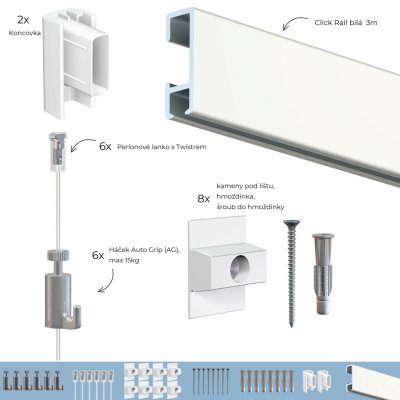 2x
Koncovka

Click Rail bílá 3m

6x Perlonové lanko s Twistrem

8x kameny pod lištu, hmoždinka, šroub do hmoždinky

6x Háček Auto Grip (AG), max 15kg