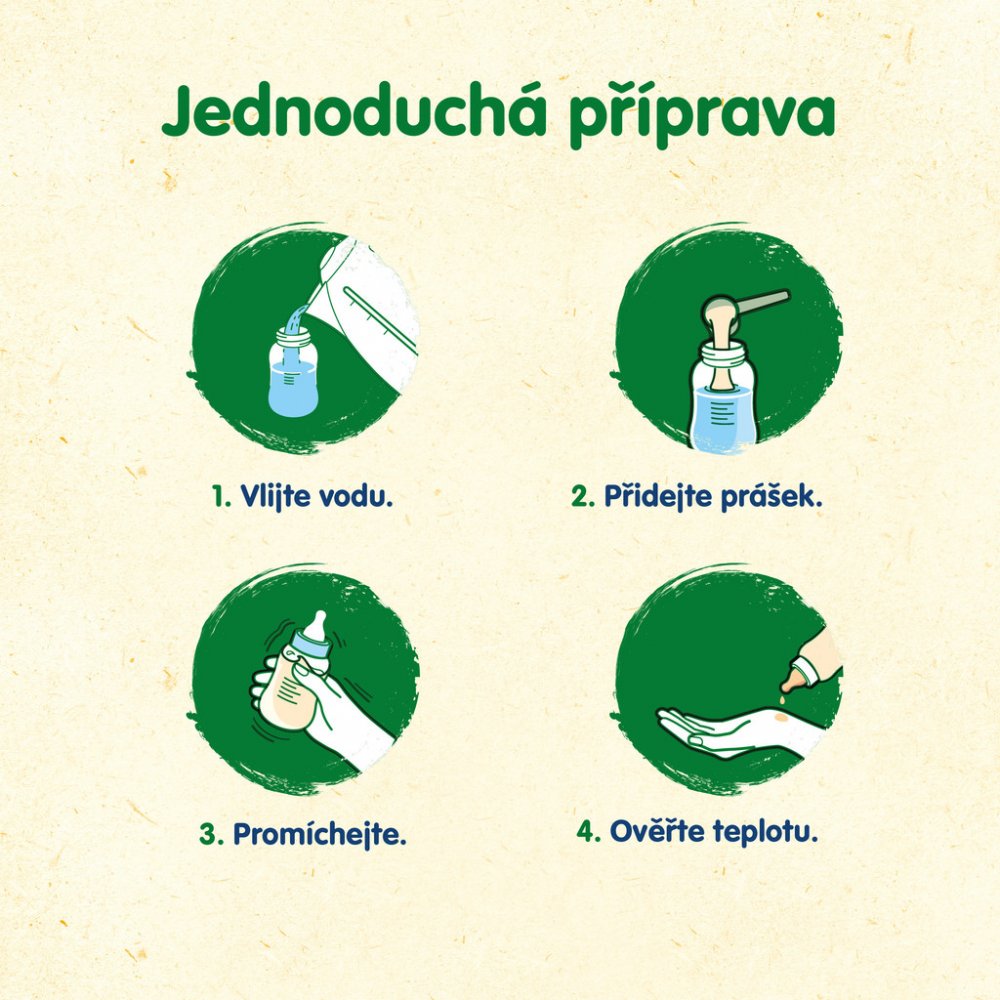 Jednoduchá příprava

1. Vlijte vodu.

2. Přidejte prášek.

3. Promíchejte.

4. Ověřte teplotu.