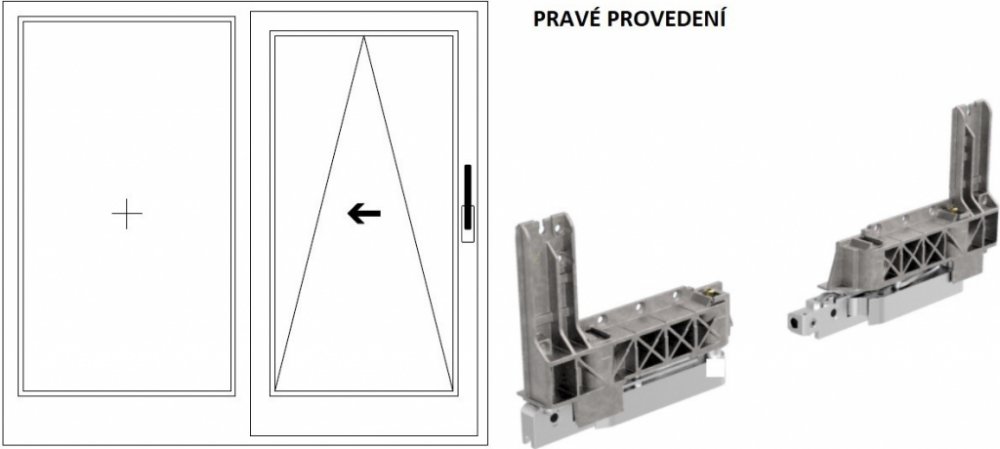 PRAVÉ PROVEDENÍ