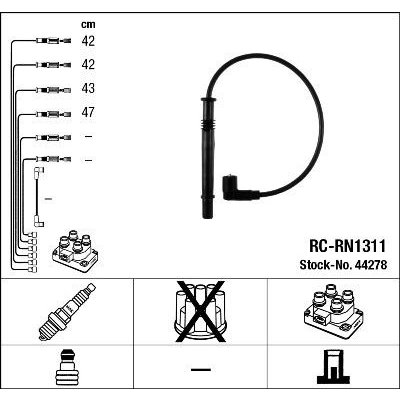 cm
42
42
43
47
–
–
–

RC-RN1311
Stock-No. 44278

—