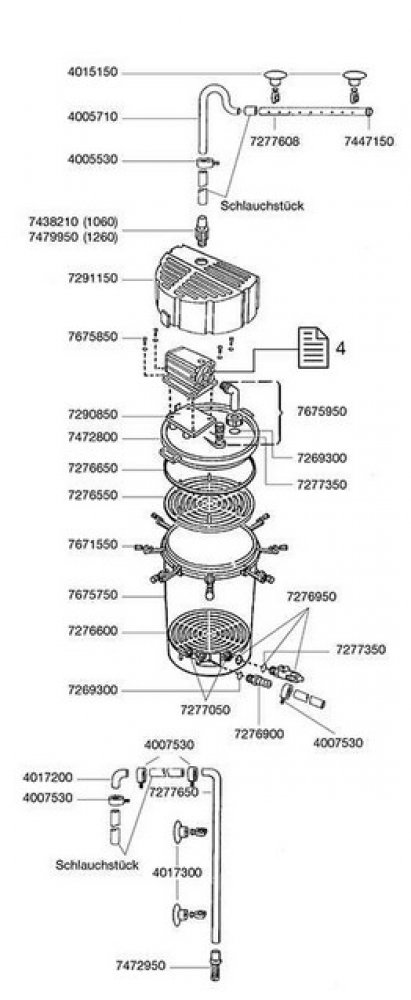 4015150
4005710
7277608
7447150
4005530
Schlauchstück
7438210 (1060)
7479950 (1260)
7291150
7675850
4
7290850
7675950
7472800
7269300
7276650
7277350
7276550
7671550
7675750
7276950
7276600
7277350
7269300
7277050
7276900
4007530
4007530
4017200
7277650
4007530
Schlauchstück
4017300
7472950