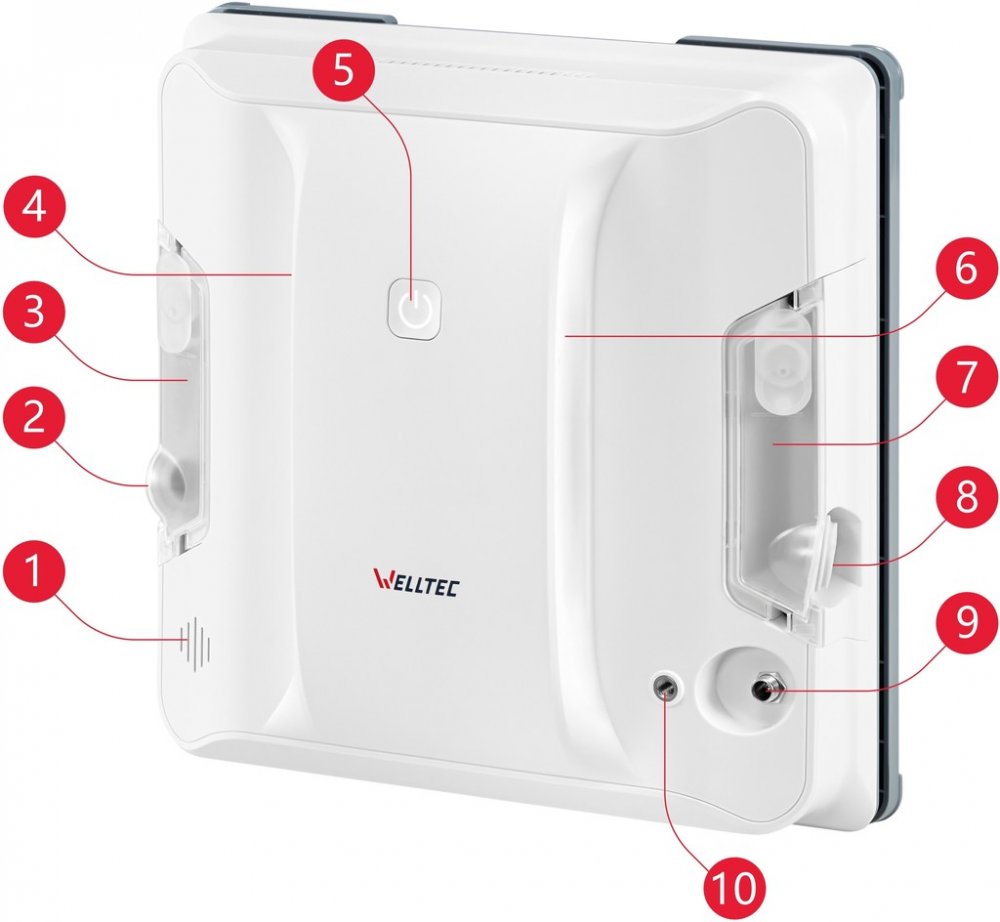 5
4
3
2
1
6
7
8
9
10
WELLTEC