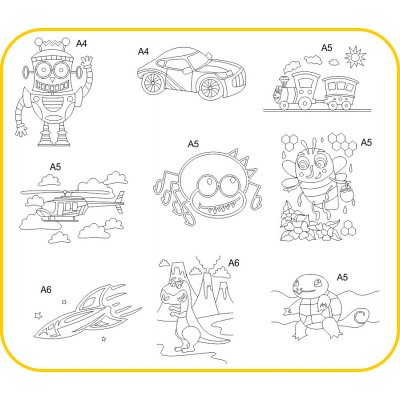 A4

A4

A5

A5

A5

A5

A6

A6

A5