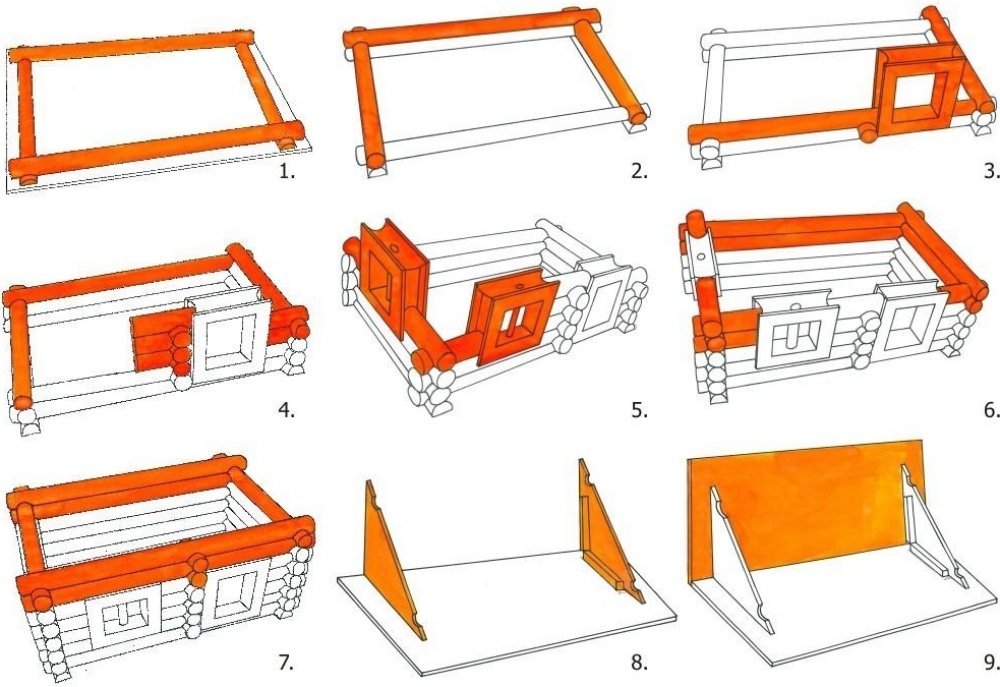 1.

2.

3.

4.

5.

6.

7.

8.

9.