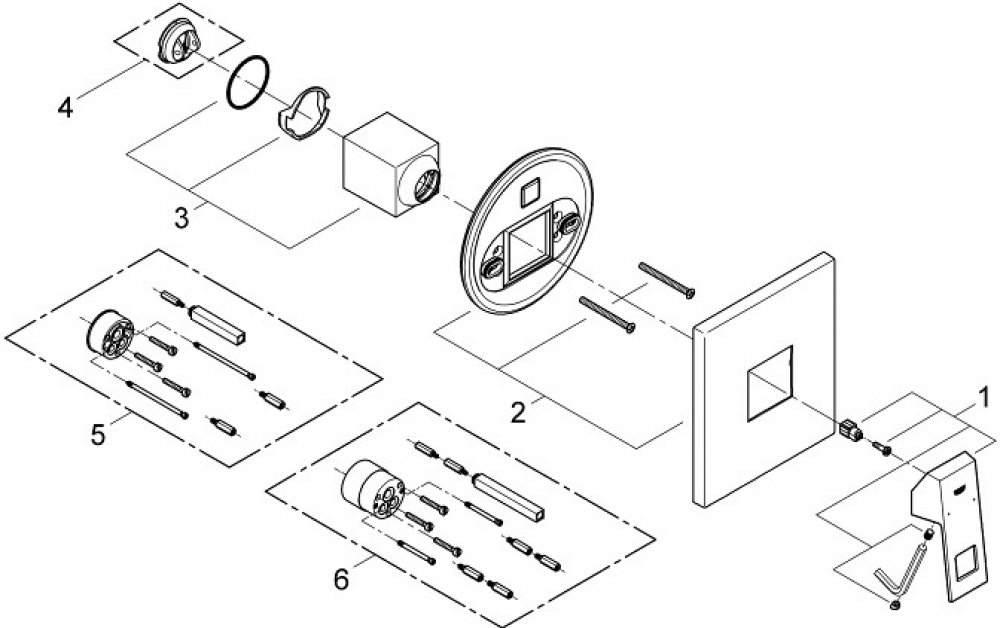 4
3
5
2
1
6