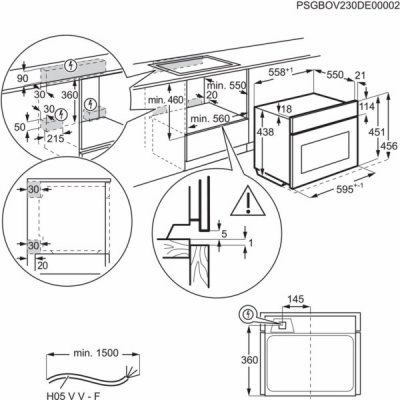 PSGBOV230DE00002

90
30
360
30
50
215

min. 460
min. 550
20
min. 560

$558^{+1}$
550
21
18
114
438
451
456
$595^{+-1}$

30
30
20

5
1

145
360

min. 1500
H05 V V - F