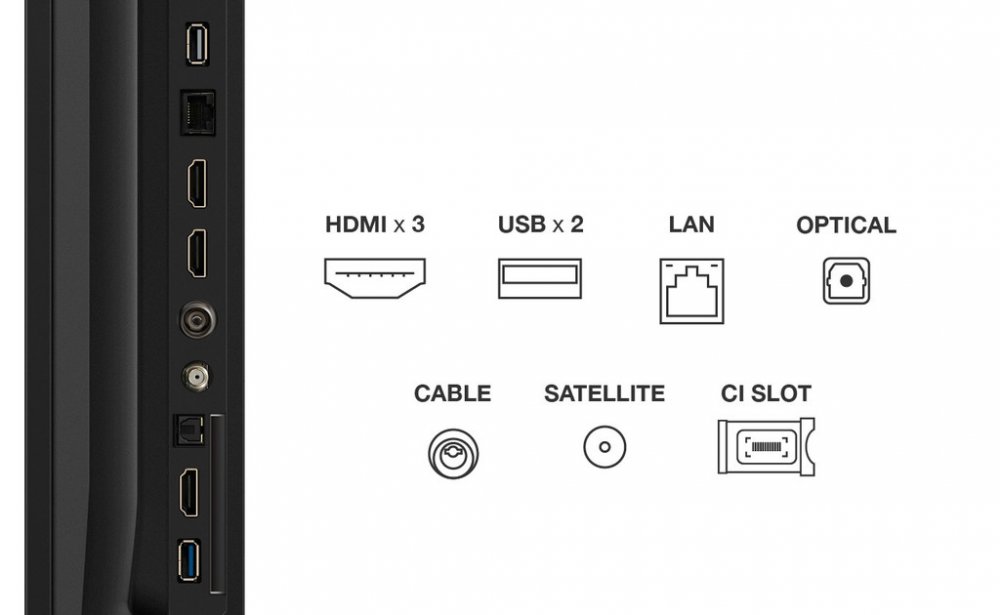 HDMI x 3
USB x 2
LAN
OPTICAL

CABLE
SATELLITE
CI SLOT