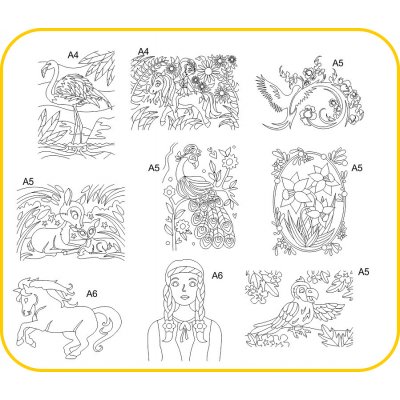 A4

A4

A5

A5

A5

A5

A6

A6

A5