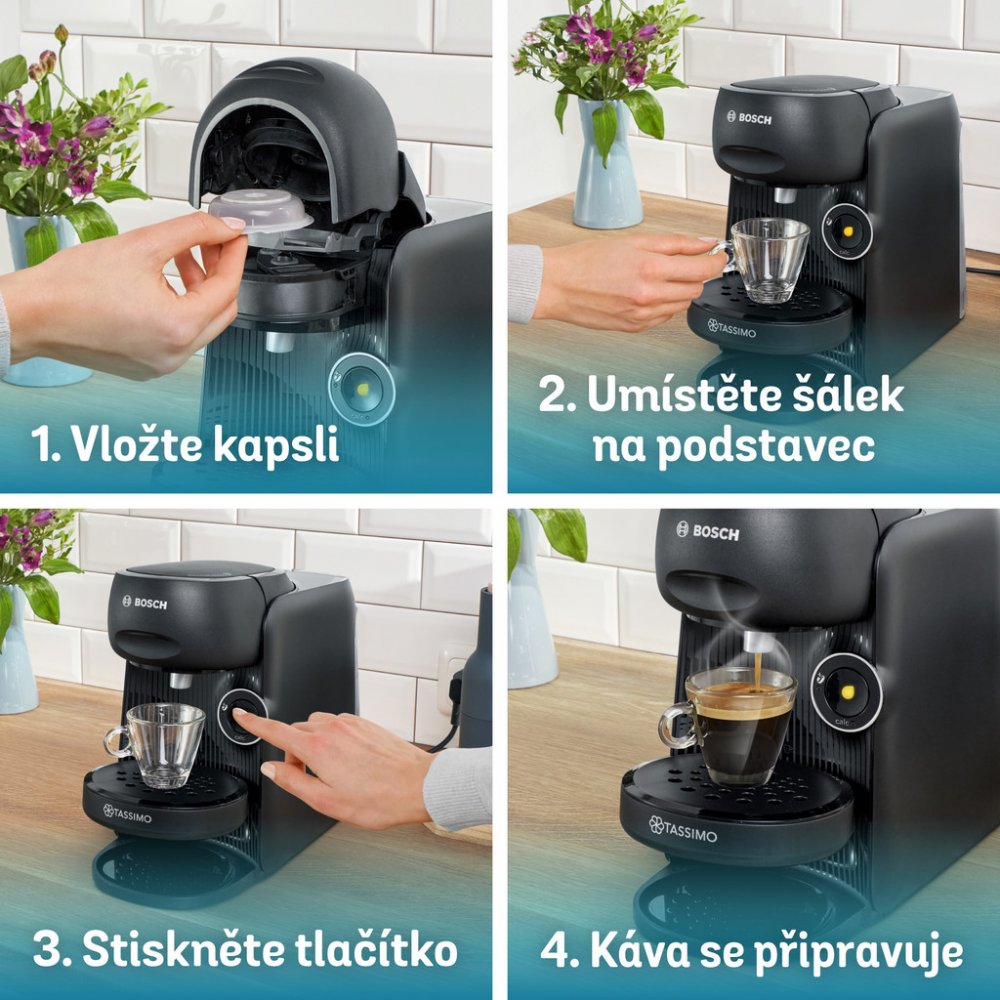 1. Vložte kapsli

BOSCH

TASSIMO

2. Umístěte šálek na podstavec

BOSCH

TASSIMO

3. Stiskněte tlačítko

BOSCH

TASSIMO

4. Káva se připravuje