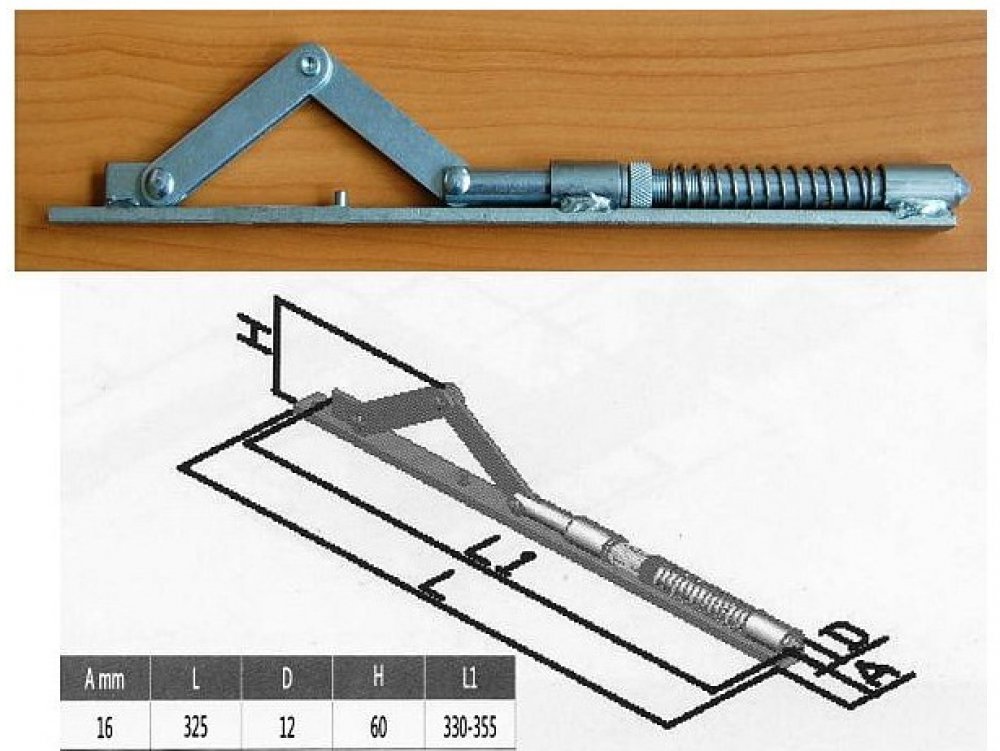 H

L1

L

D

A

| A mm | L | D | H | L1 |
|---|---|---|---|---|
| 16 | 325 | 12 | 60 | 330-355 |