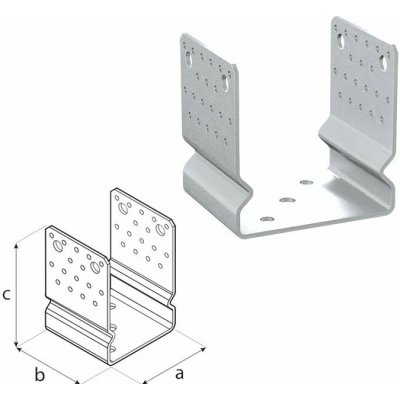 c
b
a