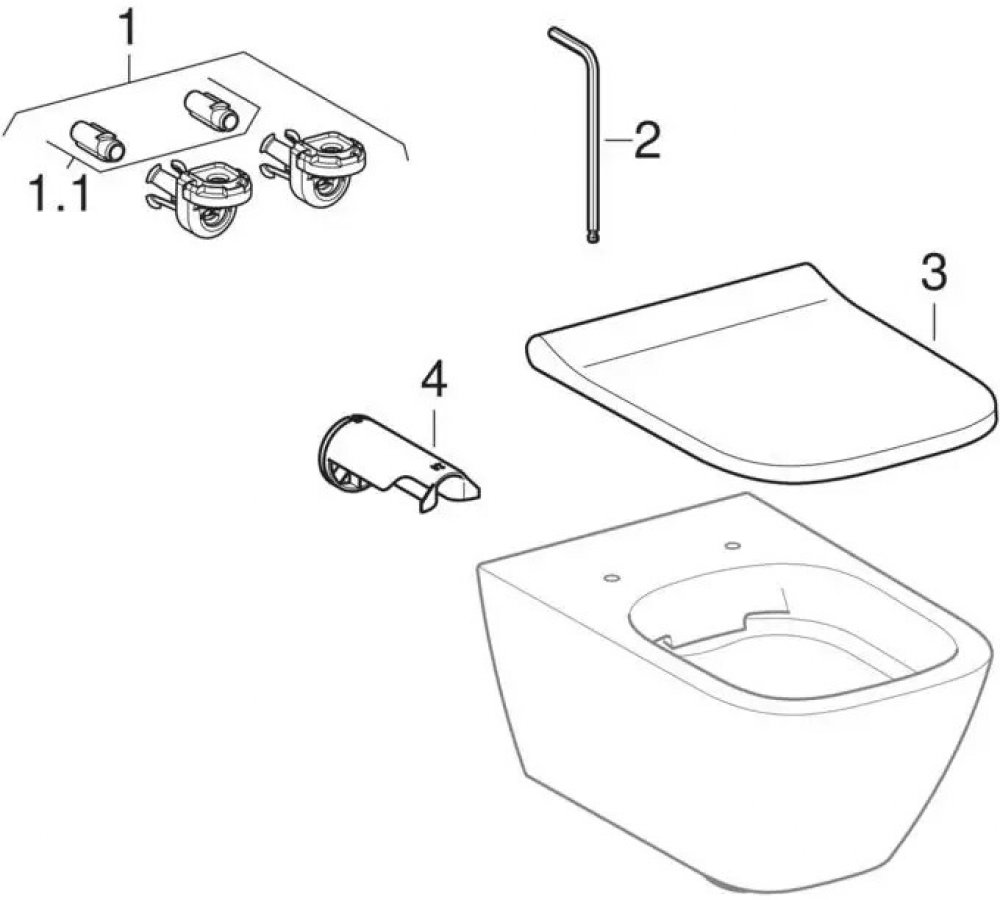 1
1.1
2
3
4