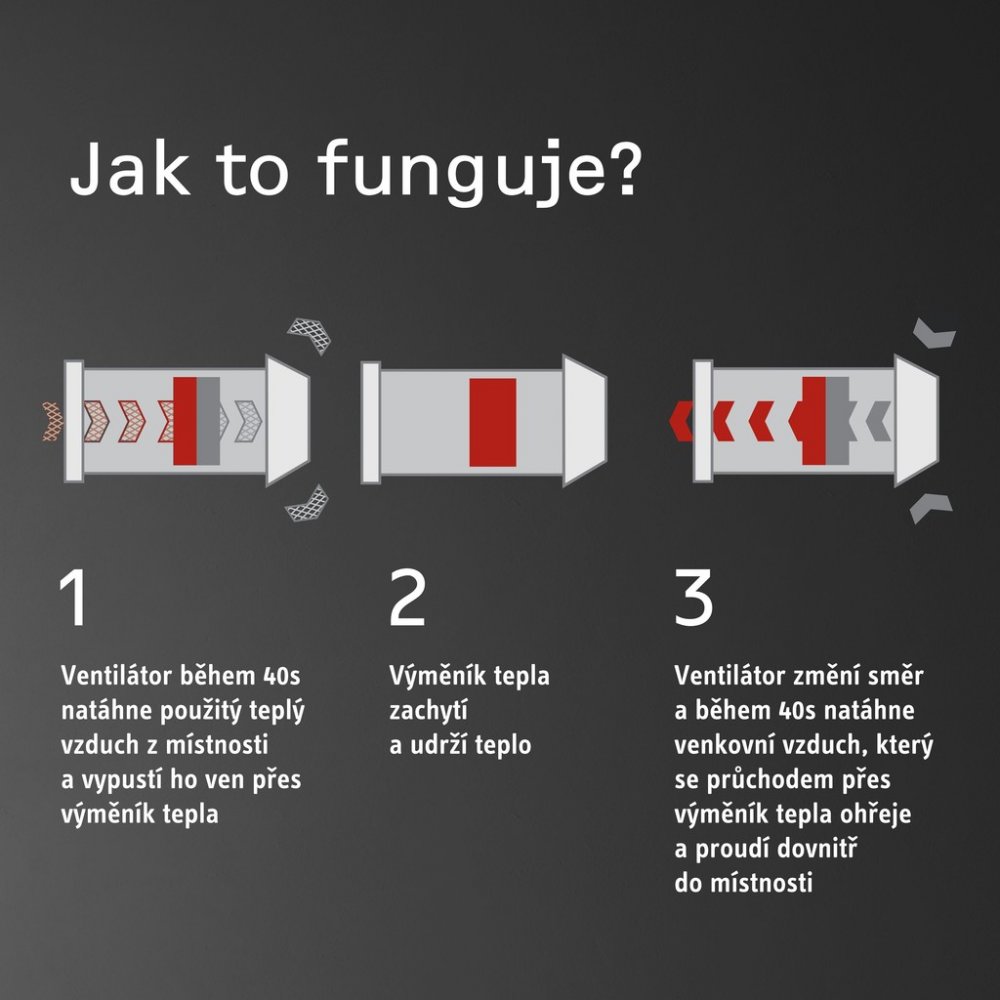 Jak to funguje?

1

Ventilátor během 40s natáhne použitý teplý vzduch z místnosti a vypustí ho ven přes výměník tepla

2

Výměník tepla zachytí a udrží teplo

3

Ventilátor změní směr a během 40s natáhne venkovní vzduch, který se průchodem přes výměník tepla ohřeje a proudí dovnitř do místnosti