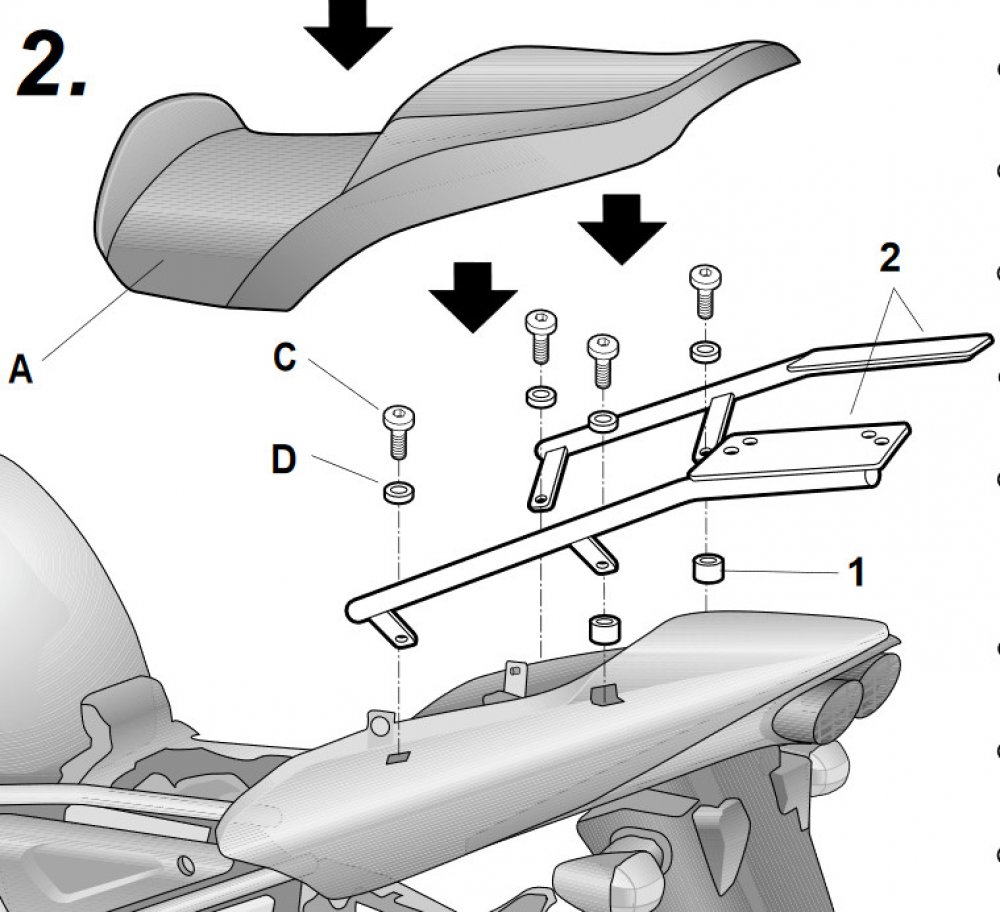 2.

A

C

D

2

1