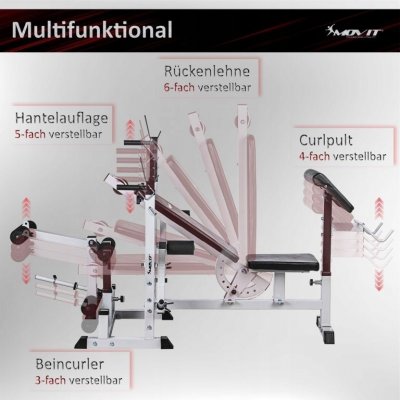 Multifunktional

MOVIT

Rückenlehne
6-fach verstellbar

Hantelauflage
5-fach verstellbar

Curlpult
4-fach verstellbar

MOVIT

Beincurler
3-fach verstellbar