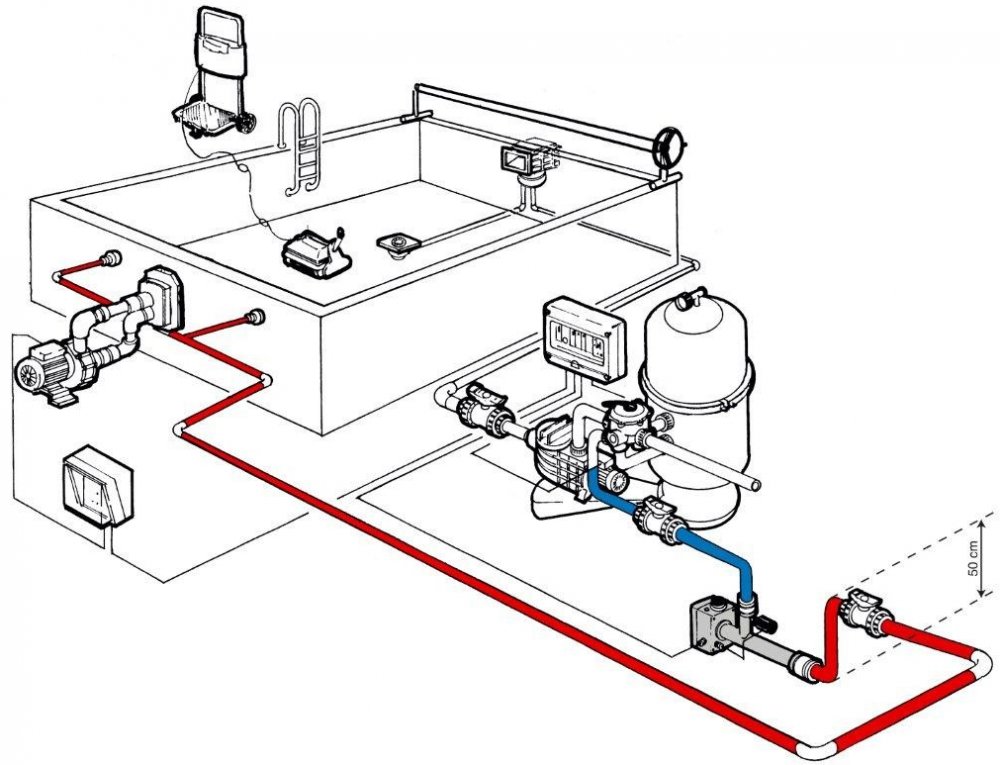 50 cm