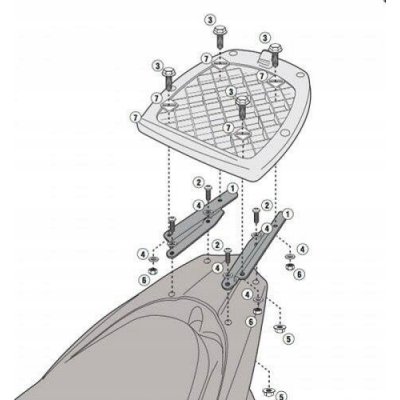 3
3
3
7
7
7
3
7
7
2
1
4
2
1
4
2
4
4
4
6
6
4
6
5
5