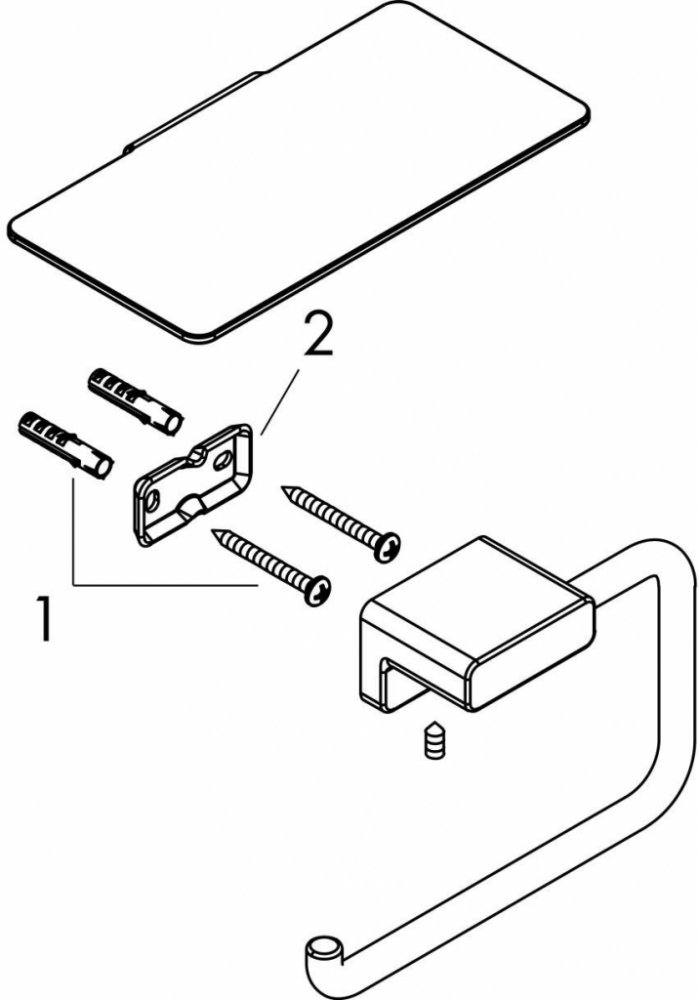 2

1