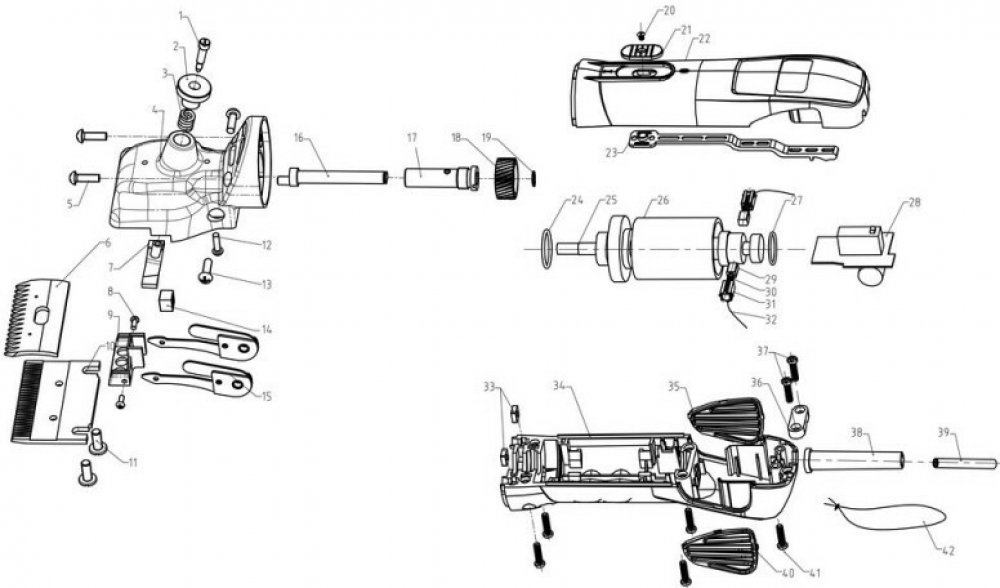 1
2
3
4
5
6
7
8
9
10
11
12
13
14
15
16
17
18
19
20
21
22
23
24
25
26
27
28
29
30
31
32
33
34
35
36
37
38
39
40
41
42