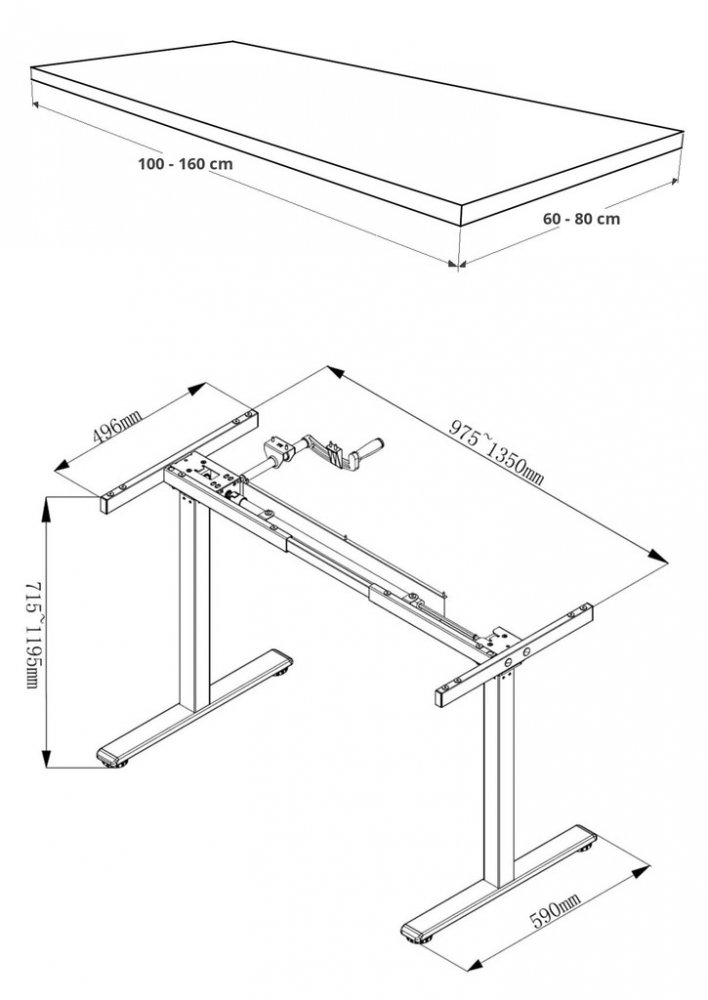 100 - 160 cm

60 - 80 cm

496mm

975~1350mm

715~1195mm

590mm