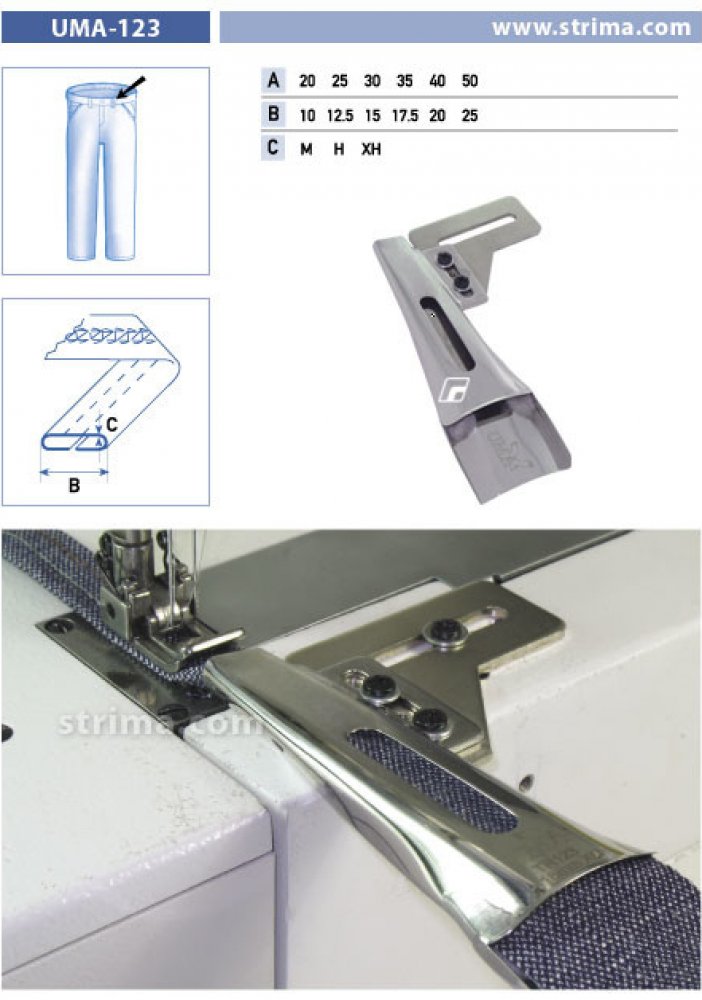 UMA-123

www.strima.com

| A | 20 | 25 | 30 | 35 | 40 | 50 |
|---|---|---|---|---|---|---|
| B | 10 | 12.5 | 15 | 17.5 | 20 | 25 |
| C | M | H | XH | | | |

C

B

strima.com