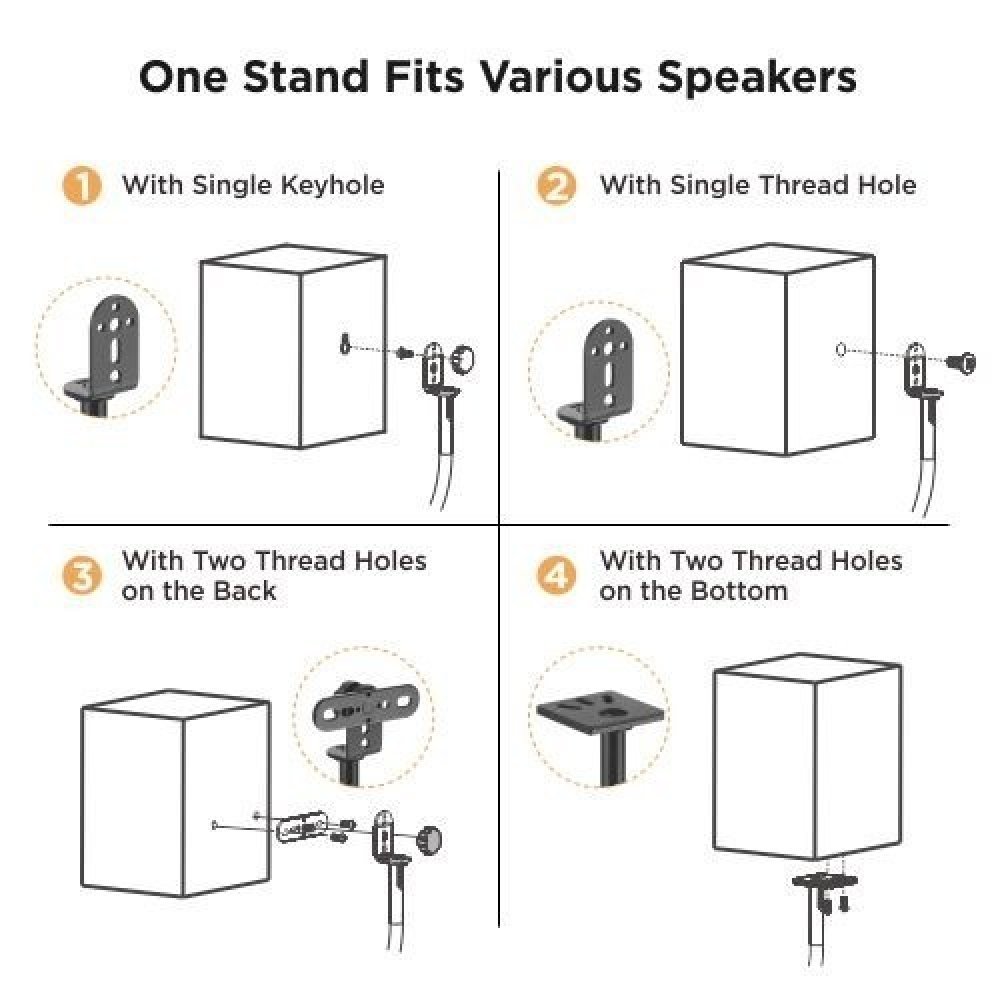 One Stand Fits Various Speakers

1 With Single Keyhole

2 With Single Thread Hole

3 With Two Thread Holes on the Back

4 With Two Thread Holes on the Bottom