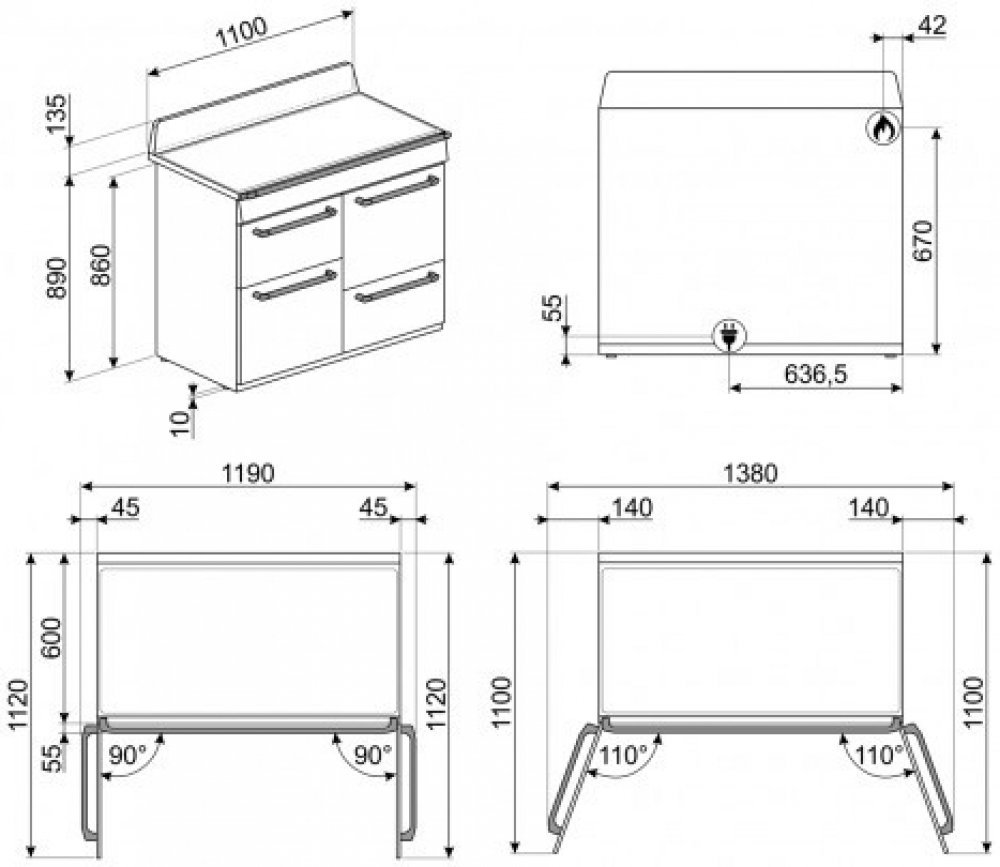 1100
135
890
860
10

42
670
55
636,5

1190
45
45
600
1120
55
90°
90°
1120

1380
140
140
1100
110°
110°
1100