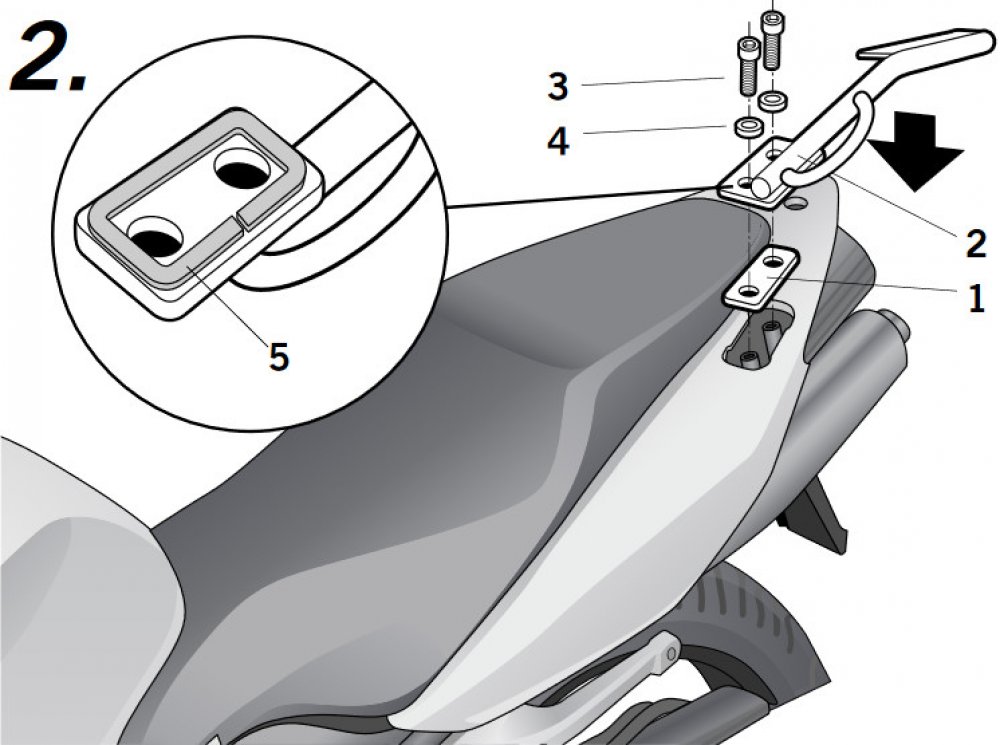 2.

3

4

2

1

5