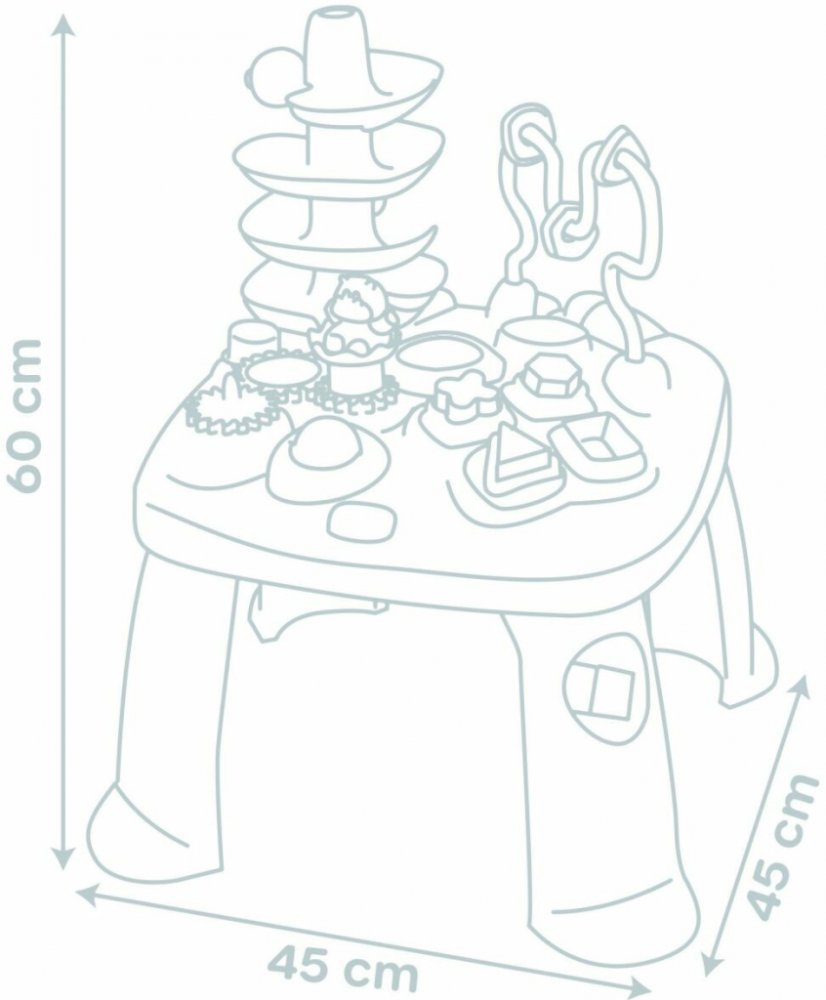 60 cm
45 cm
45 cm