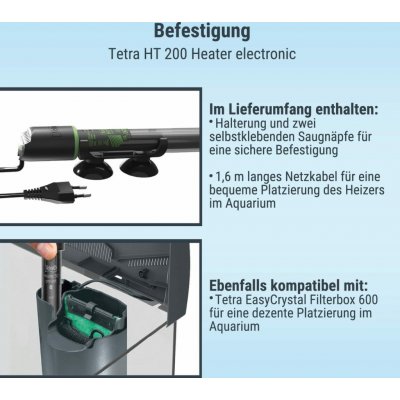 Befestigung

Tetra HT 200 Heater electronic

Im Lieferumfang enthalten:

• Halterung und zwei selbstklebenden Saugnäpfe für eine sichere Befestigung

• 1,6 m langes Netzkabel für eine bequeme Platzierung des Heizers im Aquarium

Ebenfalls kompatibel mit:

• Tetra EasyCrystal Filterbox 600 für eine dezente Platzierung im Aquarium