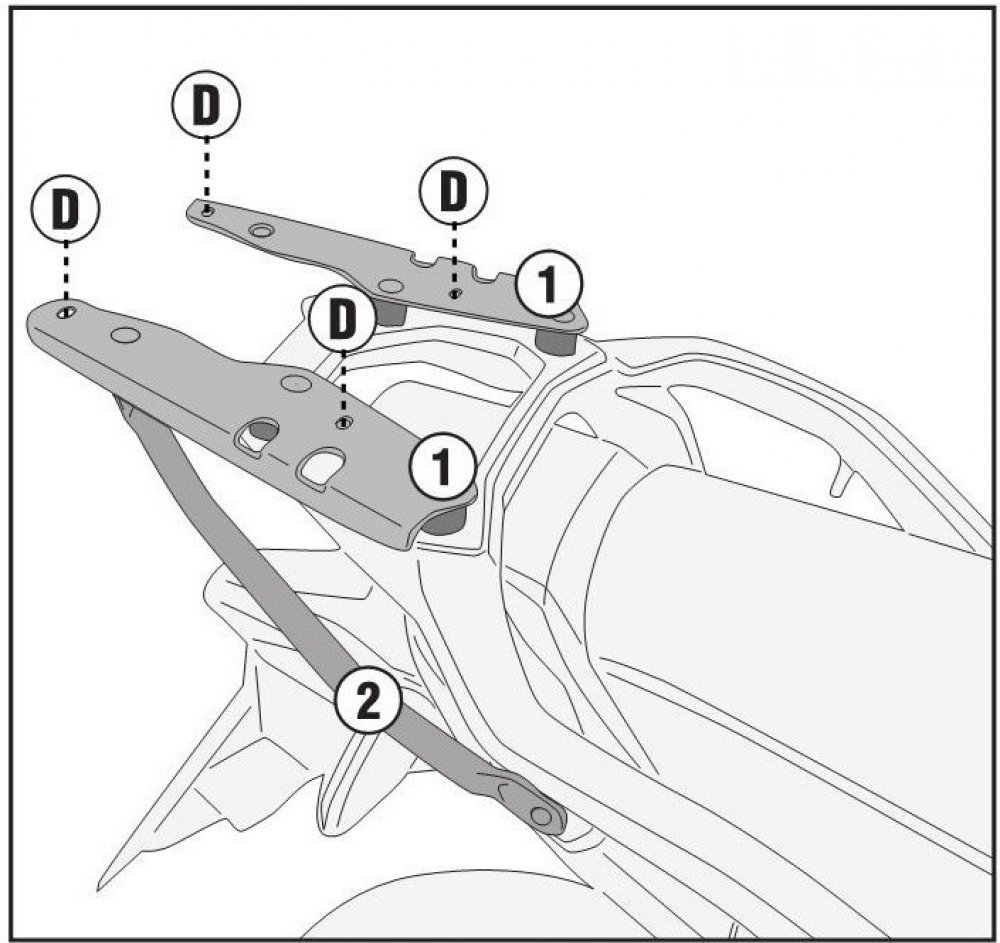 D
D
D
D
1
1
2