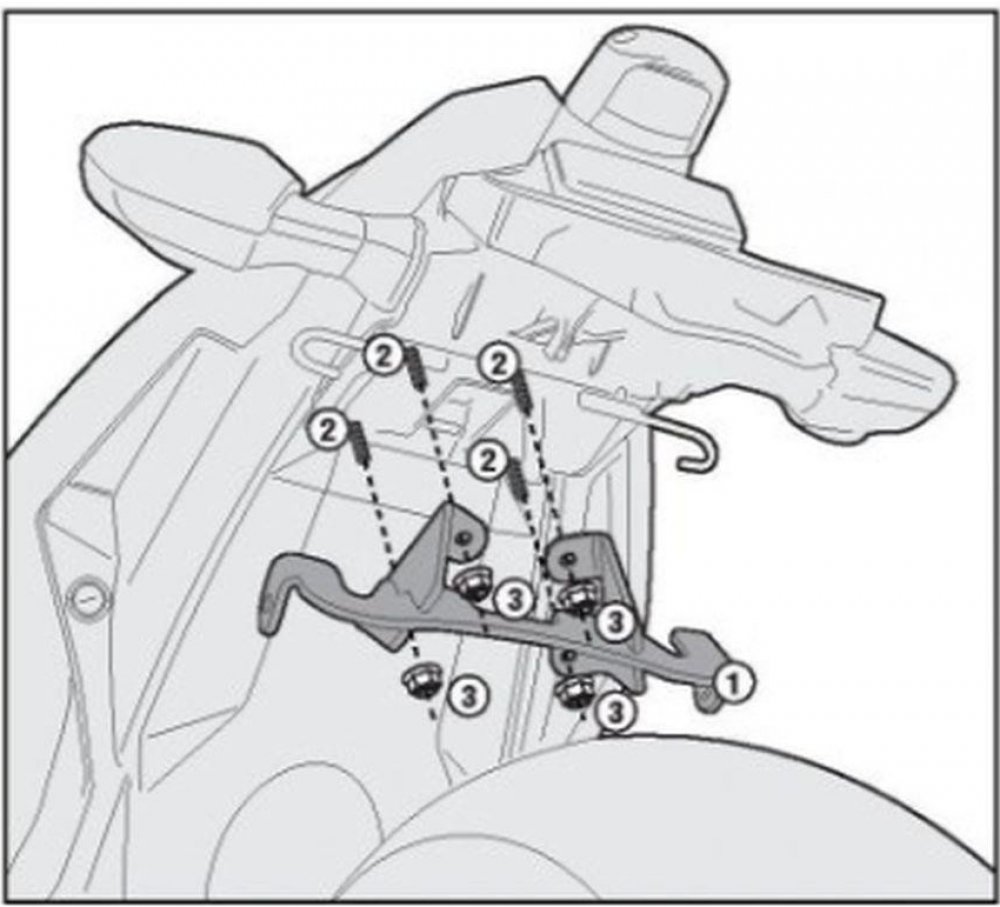 2
2
2
2
3
3
3
3
1