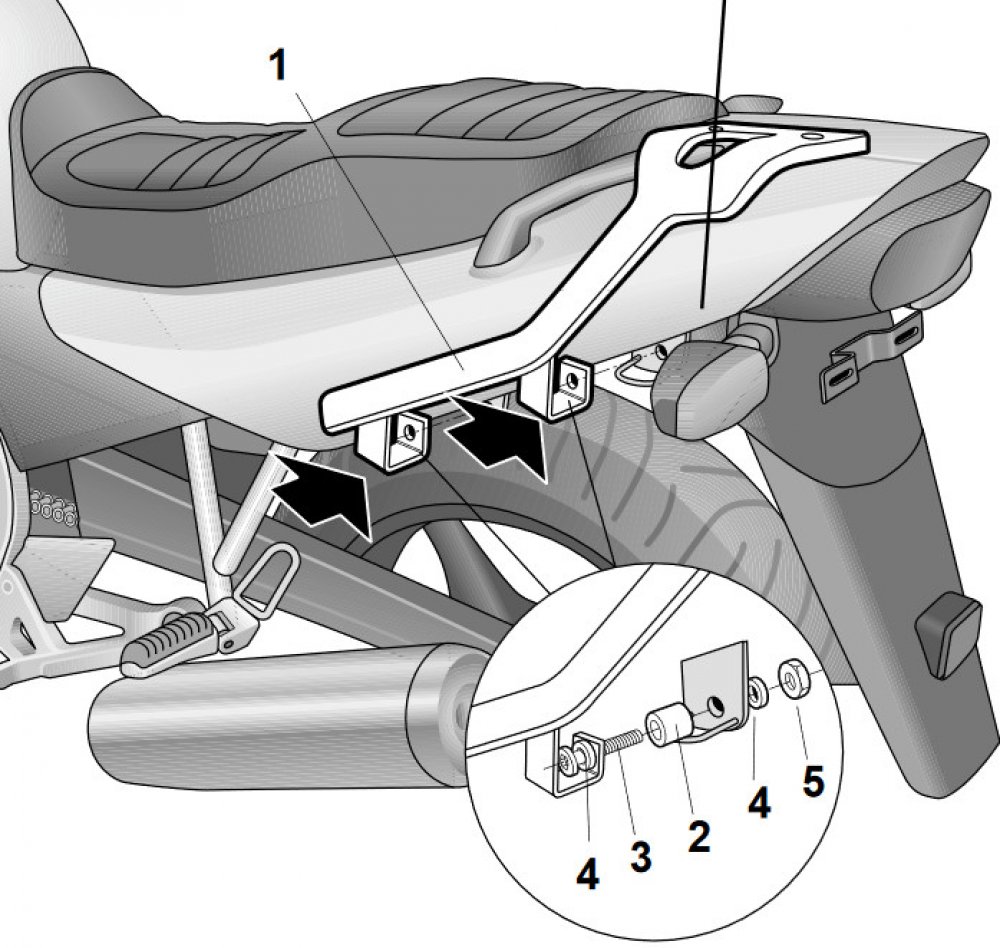 1

4 3 2 4 5