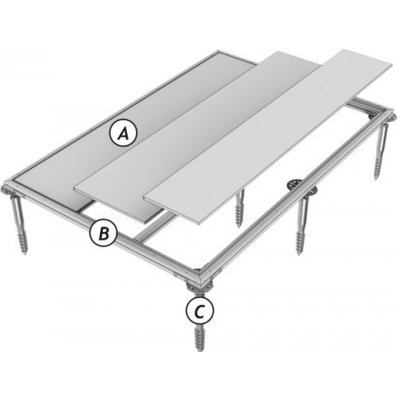 A

B

C