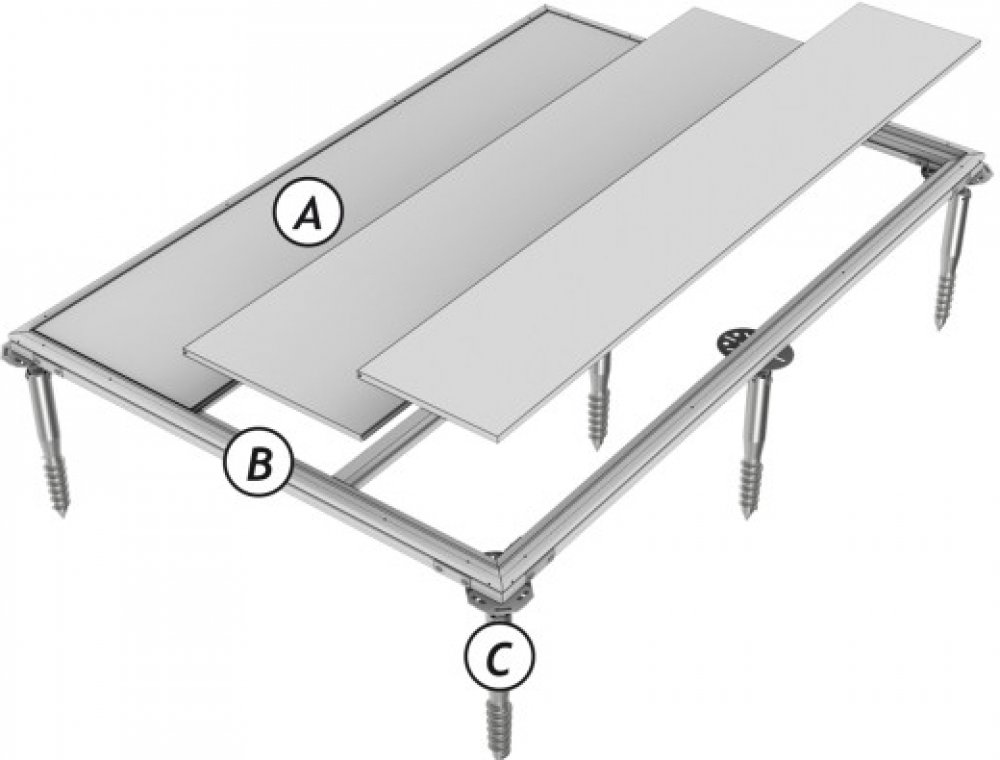 A

B

C