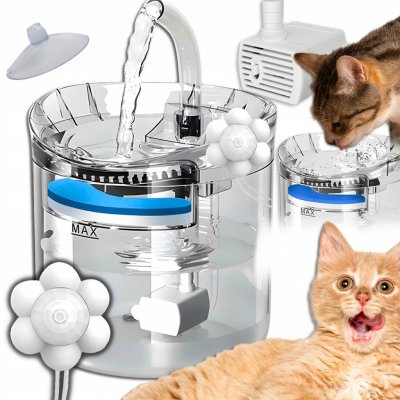 MAX

MAX