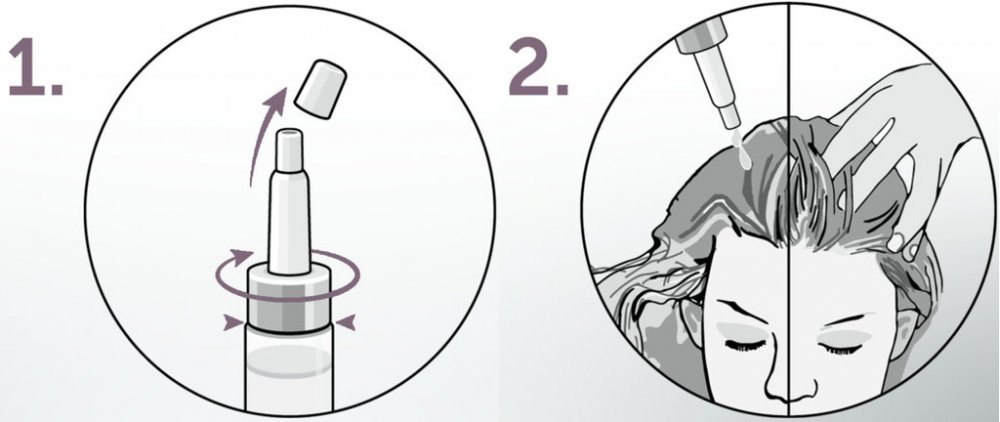 1.

2.