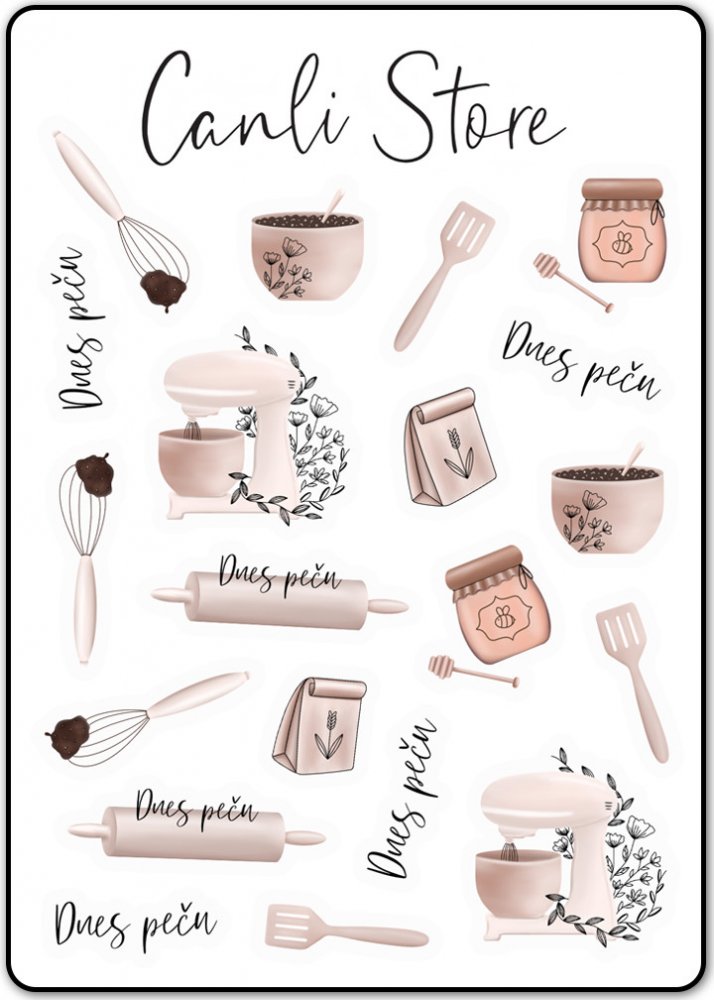 Canli Store

Dnes peču

Dnes peču

Dnes peču

Dnes peču

Dnes peču

Dnes peču