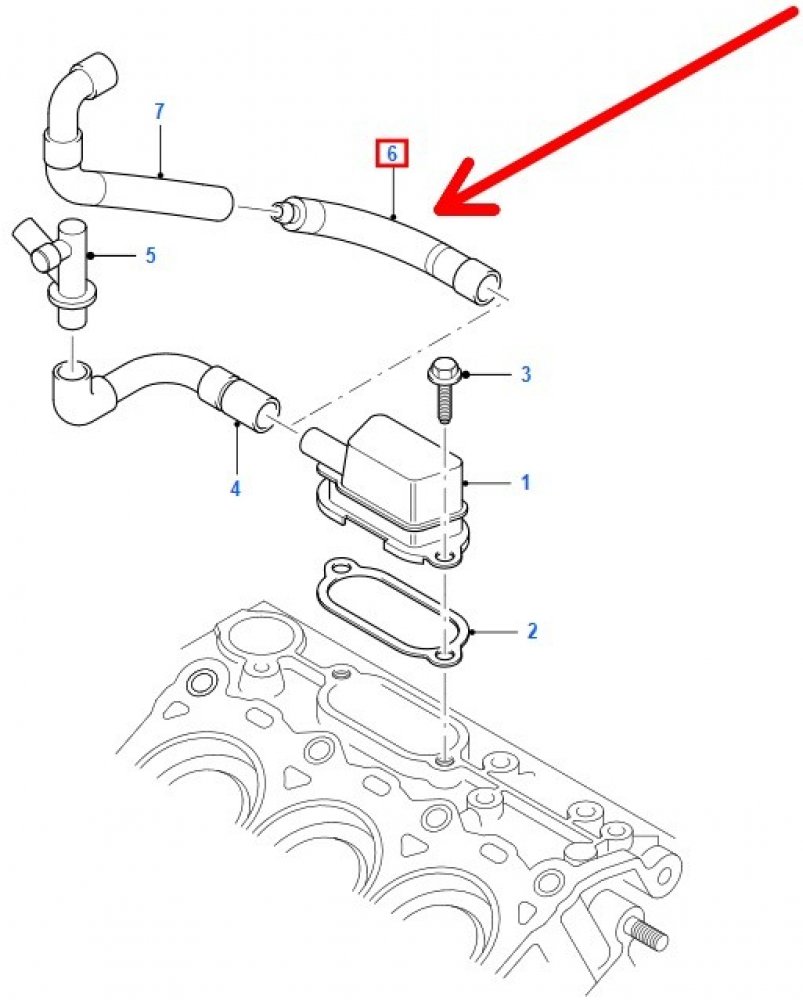 7
6
5
3
4
1
2