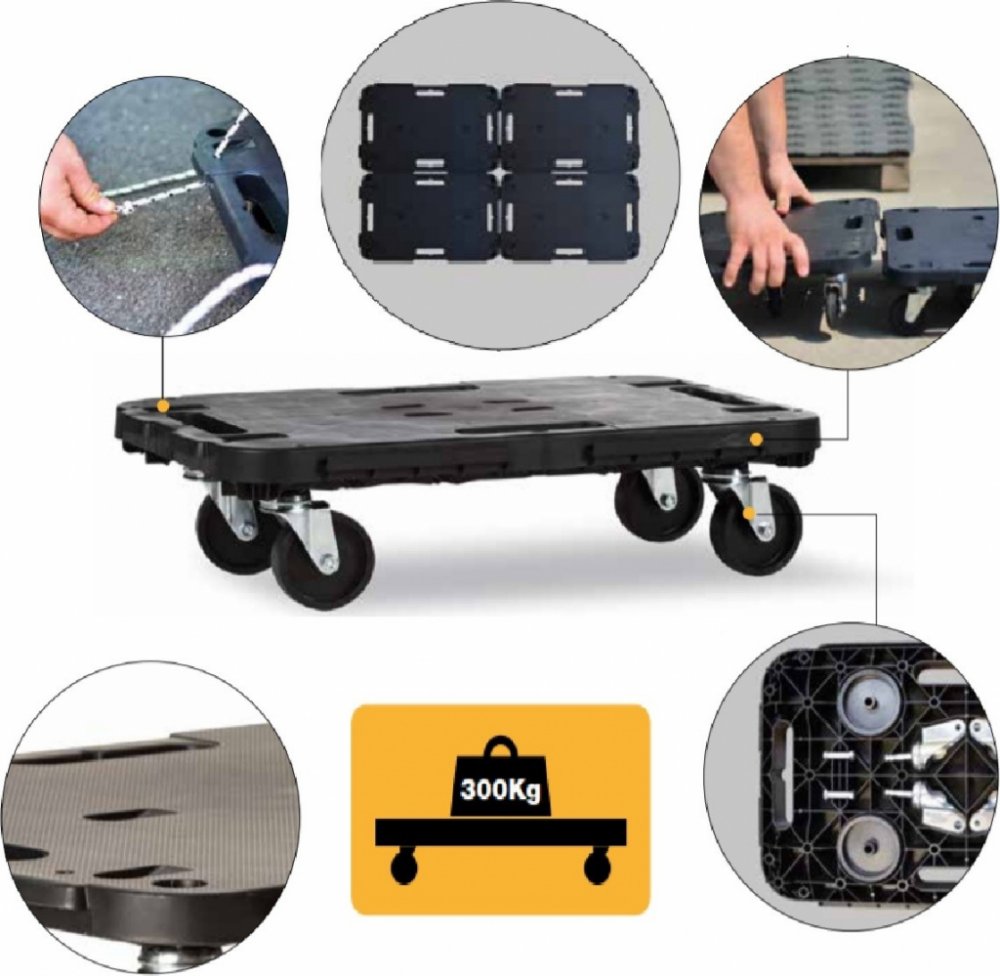 300Kg