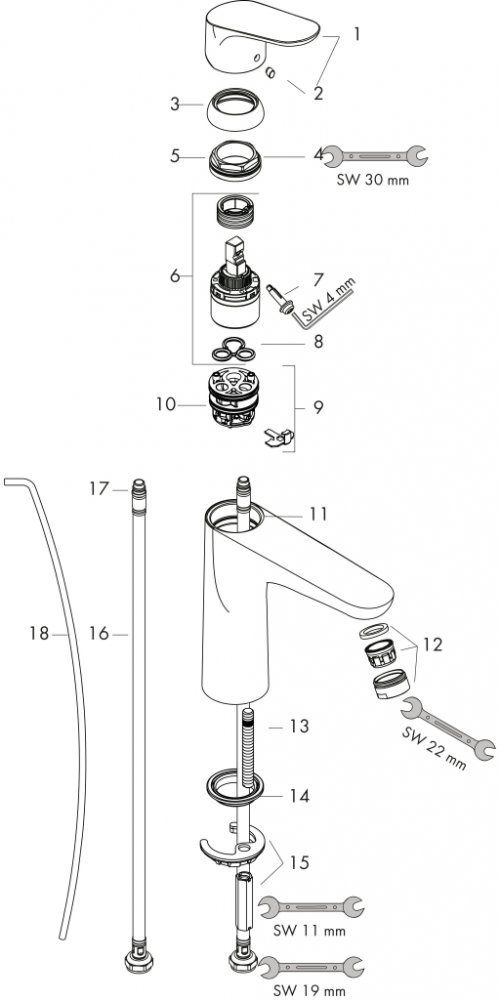 1
2
3
5
4
SW 30 mm
6
7
SW 4 mm
8
10
9
17
11
18
16
12
SW 22 mm
13
14
15
SW 11 mm
SW 19 mm