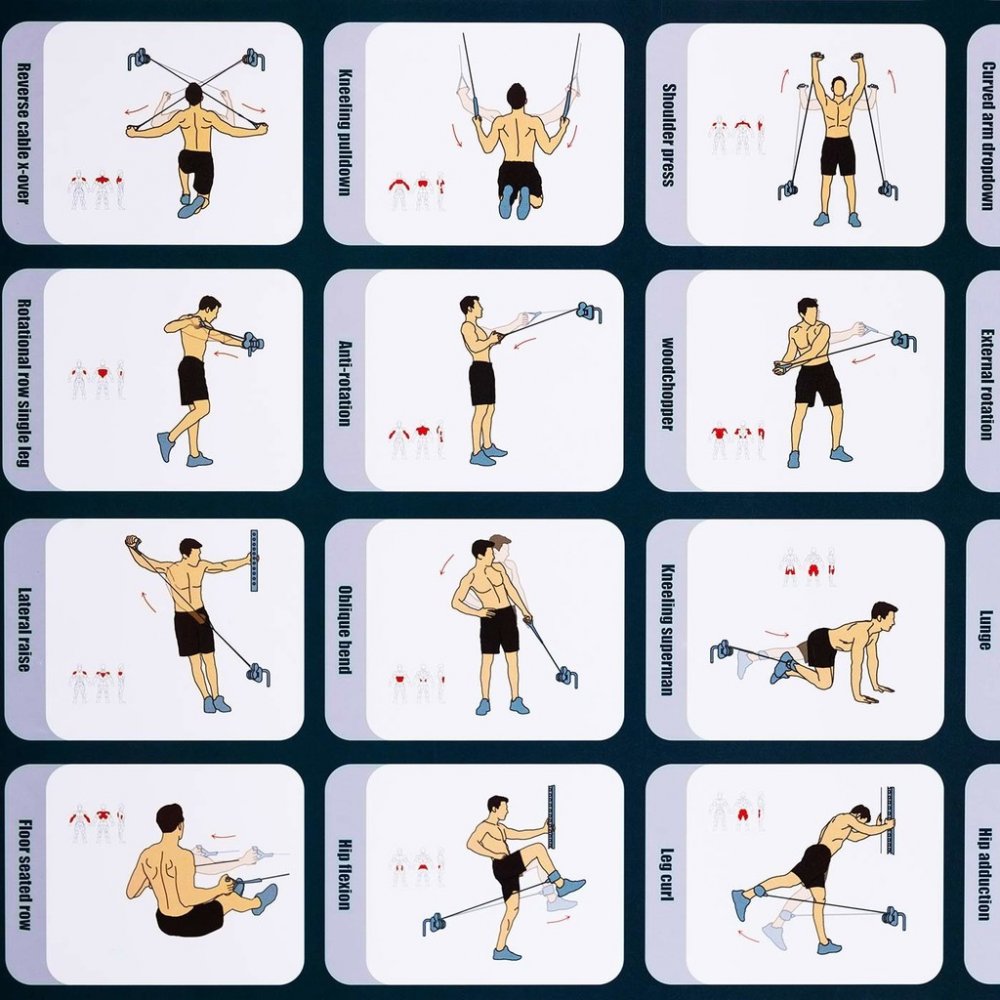 Reverse cable x-over

Kneeling pulldown

Shoulder press

Curved arm dropdown

Rotational row single leg

Anti-rotation

woodchopper

External rotation

Lateral raise

Oblique bend

Kneeling superman

Lunge

Floor seated row

Hip flexion

Leg curl

Hip adduction