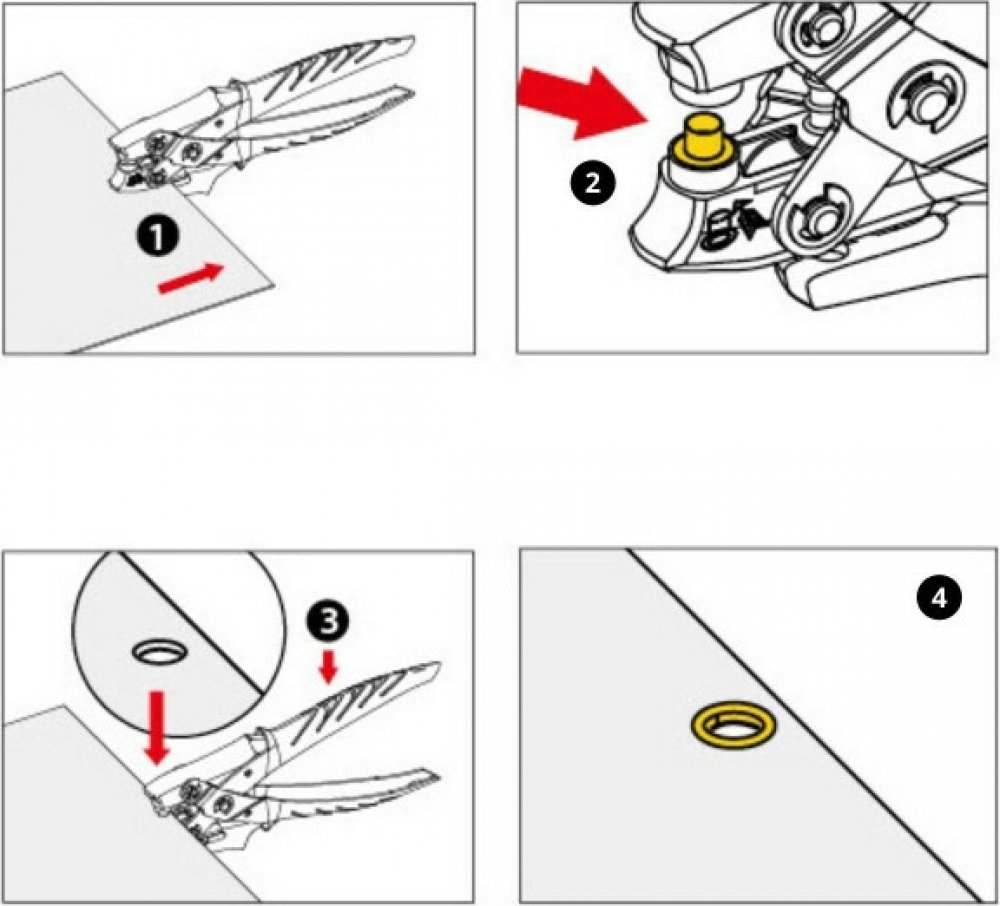 1

2

3

4